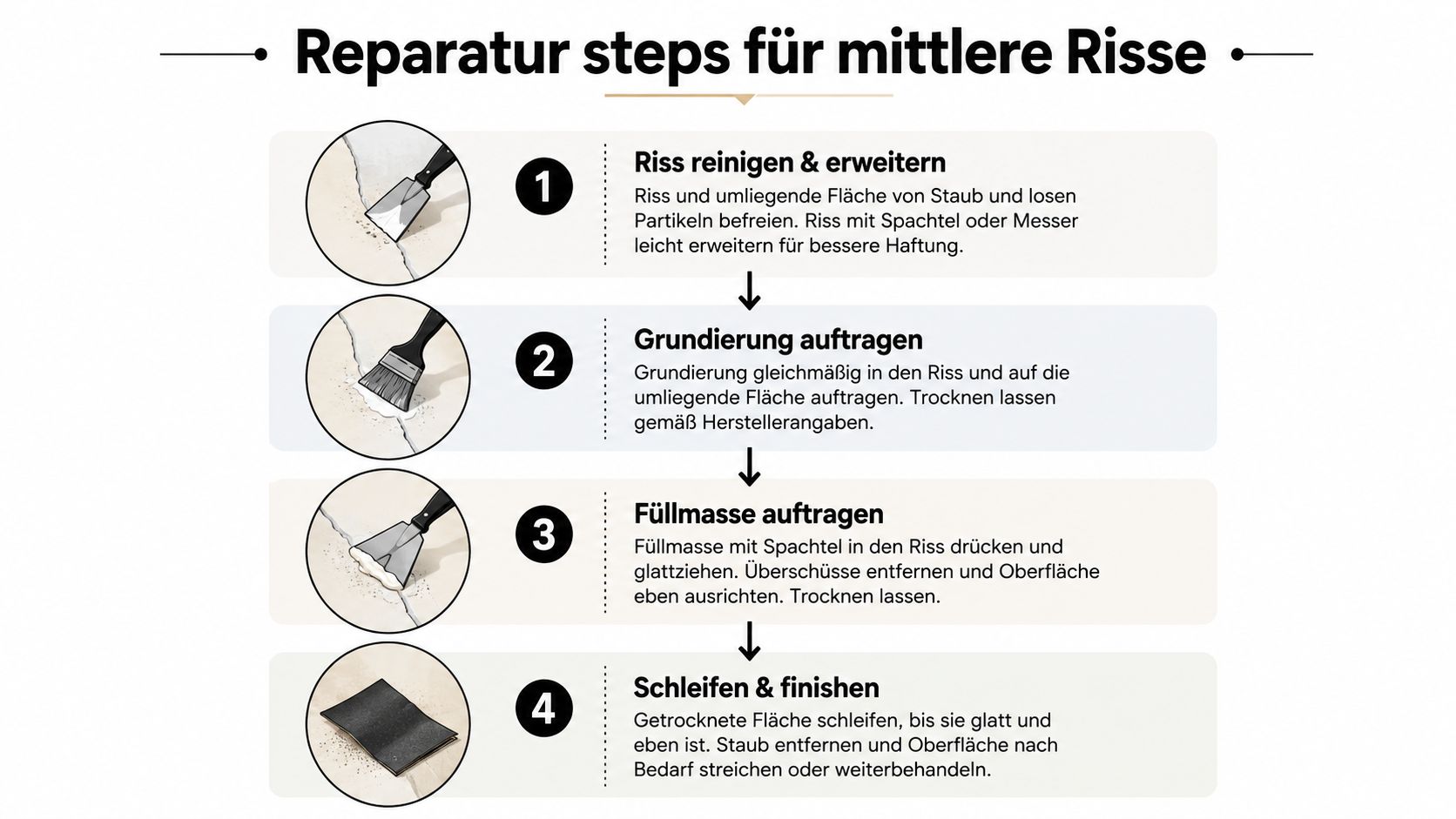 Reparatur steps für mittlere Risse

1
Riss reinigen & erweitern
Riss und umliegende Fläche von Staub und losen Partikeln befreien. Riss mit Spachtel oder Messer leicht erweitern für bessere Haftung.

2
Grundierung auftragen
Grundierung gleichmäßig in den Riss und auf die umliegende Fläche auftragen. Trocknen lassen gemäß Herstellerangaben.

3
Füllmasse auftragen
Füllmasse mit Spachtel in den Riss drücken und glattziehen. Überschüsse entfernen und Oberfläche eben ausrichten. Trocknen lassen.

4
Schleifen & finishen
Getrocknete Fläche schleifen, bis sie glatt und eben ist. Staub entfernen und Oberfläche nach Bedarf streichen oder weiterbehandeln.